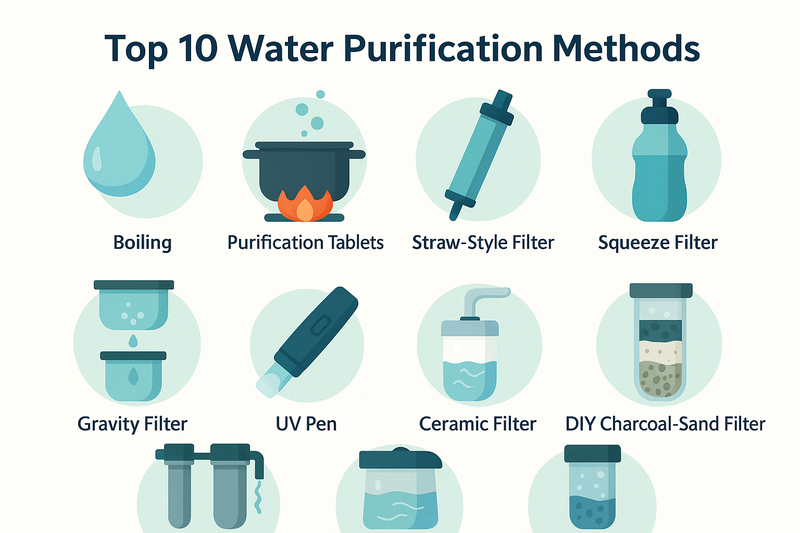 Top 10 Water Purification Methods

Boiling

Purification Tablets

Straw-Style Filter

Squeeze Filter

Gravity Filter

UV Pen

Ceramic Filter

DIY Charcoal-Sand Filter